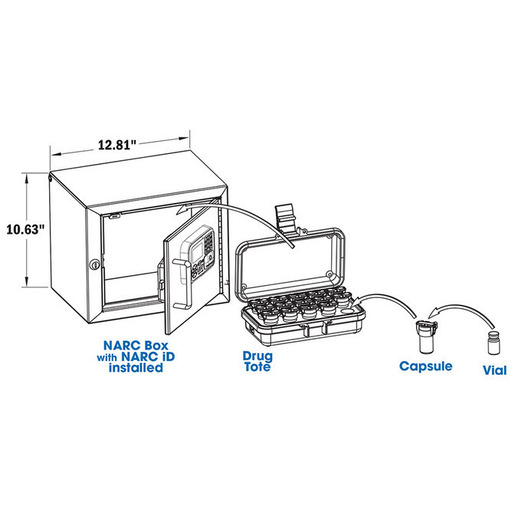 12.81"

10.63"

NARC Box with NARC iD installed

Drug Tote

Capsule

Vial