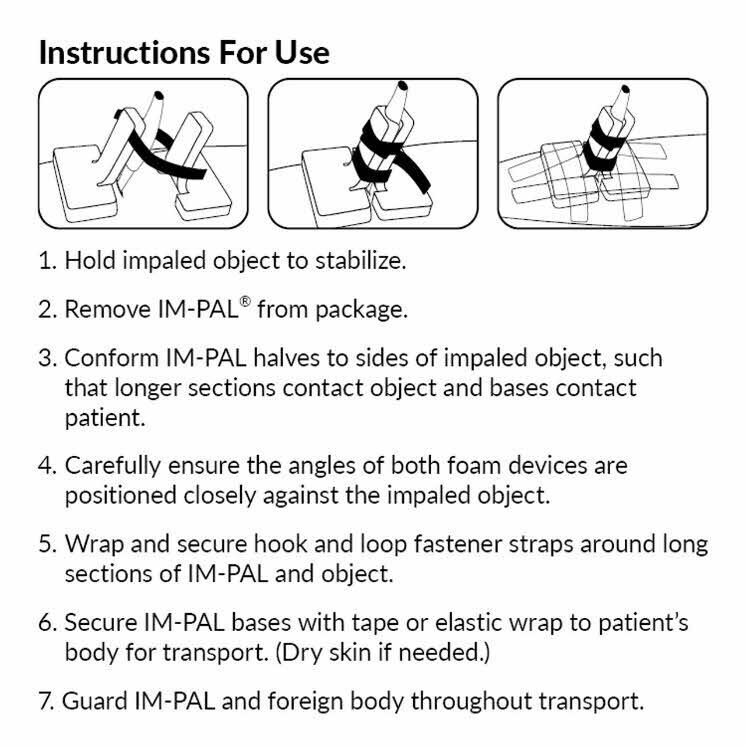 Instructions For Use

1. Hold impaled object to stabilize.

2. Remove IM-PAL® from package.

3. Conform IM-PAL halves to sides of impaled object, such that longer sections contact object and bases contact patient.

4. Carefully ensure the angles of both foam devices are positioned closely against the impaled object.

5. Wrap and secure hook and loop fastener straps around long sections of IM-PAL and object.

6. Secure IM-PAL bases with tape or elastic wrap to patient's body for transport. (Dry skin if needed.)

7. Guard IM-PAL and foreign body throughout transport.